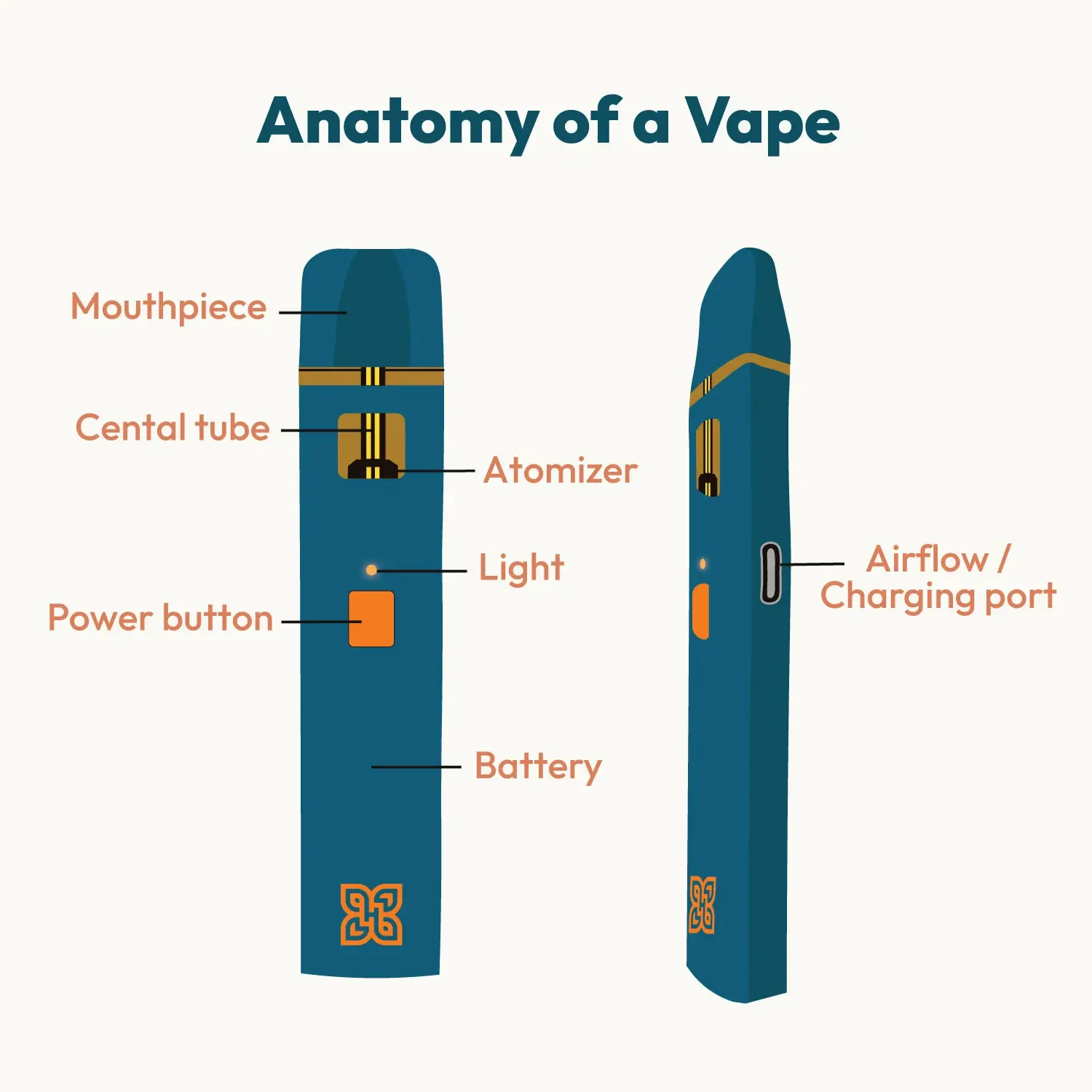 Anatomy of a Vape

Mouthpiece

Cental tube

Atomizer

Light

Power button

Battery

Airflow / Charging port