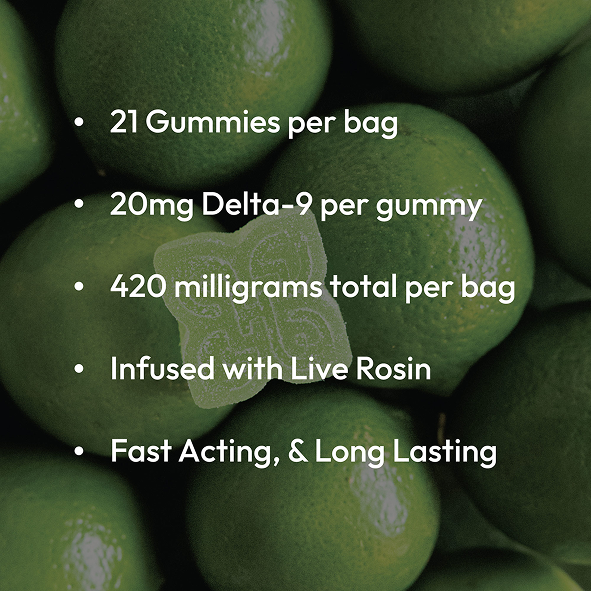 • 21 Gummies per bag

• 20mg Delta-9 per gummy

• 420 milligrams total per bag

• Infused with Live Rosin

• Fast Acting, & Long Lasting